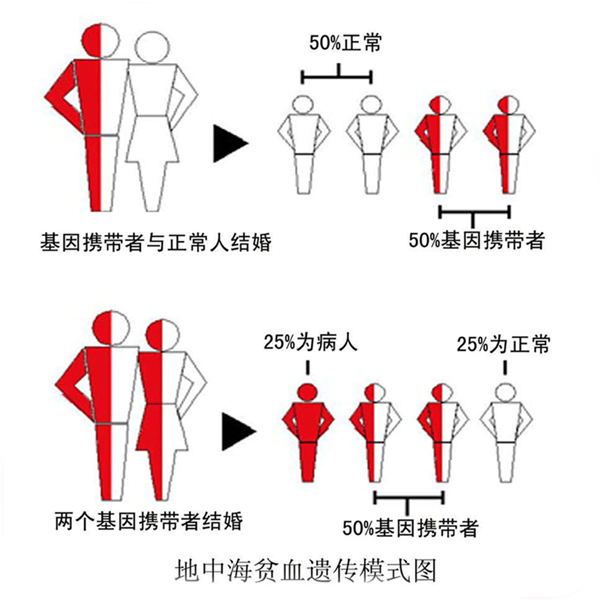 50%正常

基因携带者与正常人结婚

50%基因携带者

25%为病人

25%为正常

两个基因携带者结婚

50%基因携带者

地中海贫血遗传模式图